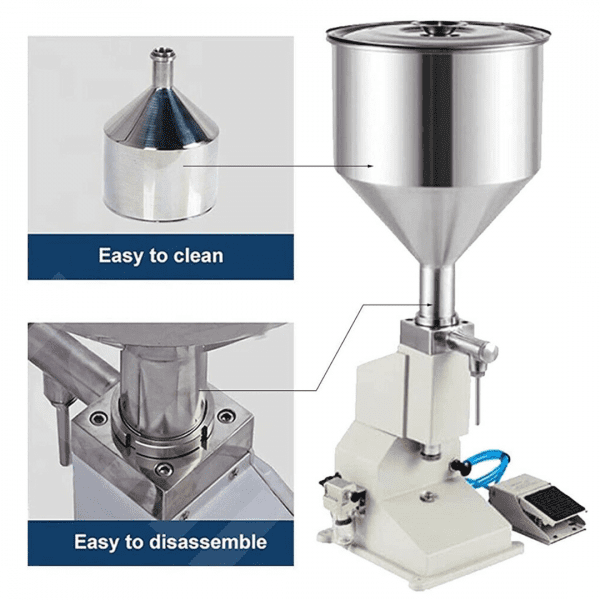 Easy to clean

Easy to disassemble